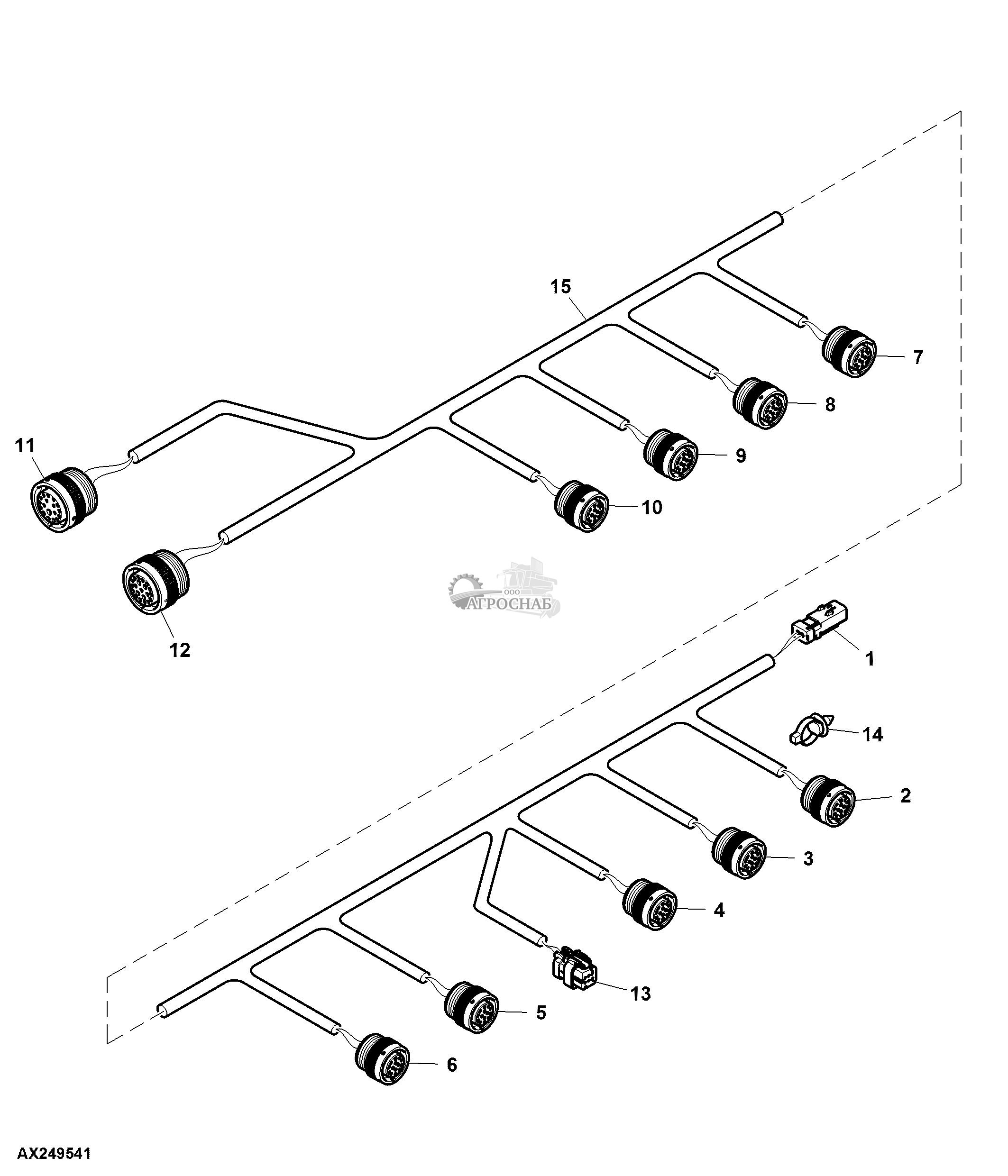 15

7

8

11

9

10

ООО
АГРОСНАБ

12

1

14

2

3

4

13

5

6

AX249541